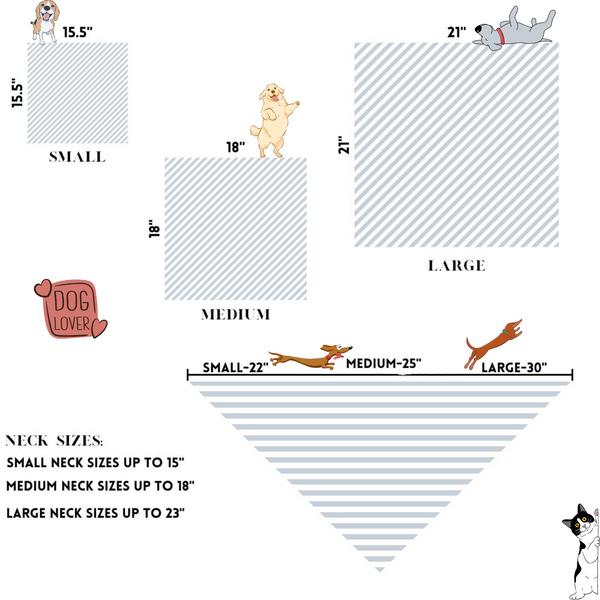 15.5"

15.5"

SMALL

18"

18"

MEDIUM

21"

21"

LARGE

DOG LOVER

SMALL-22"

MEDIUM-25"

LARGE-30"

NECK SIZES:

SMALL NECK SIZES UP TO 15"

MEDIUM NECK SIZES UP TO 18"

LARGE NECK SIZES UP TO 23"